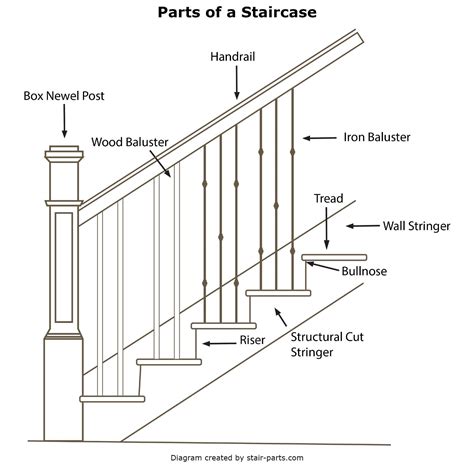 Parts of a Staircase

Handrail

Box Newel Post

Wood Baluster

Iron Baluster

Tread

Wall Stringer

Bullnose

Riser

Structural Cut Stringer

Diagram created by stair-parts.com