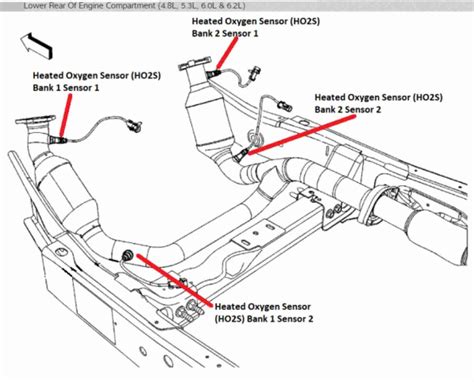 Lower Rear Of Engine Compartment (4.8L, 5.3L, 6.0L & 6.2L)

Heated Oxygen Sensor (HO2S)
Bank 2 Sensor 1

Heated Oxygen Sensor (HO2S)
Bank 1 Sensor 1

Heated Oxygen Sensor (HO2S)
Bank 2 Sensor 2

Heated Oxygen Sensor
(HO2S) Bank 1 Sensor 2